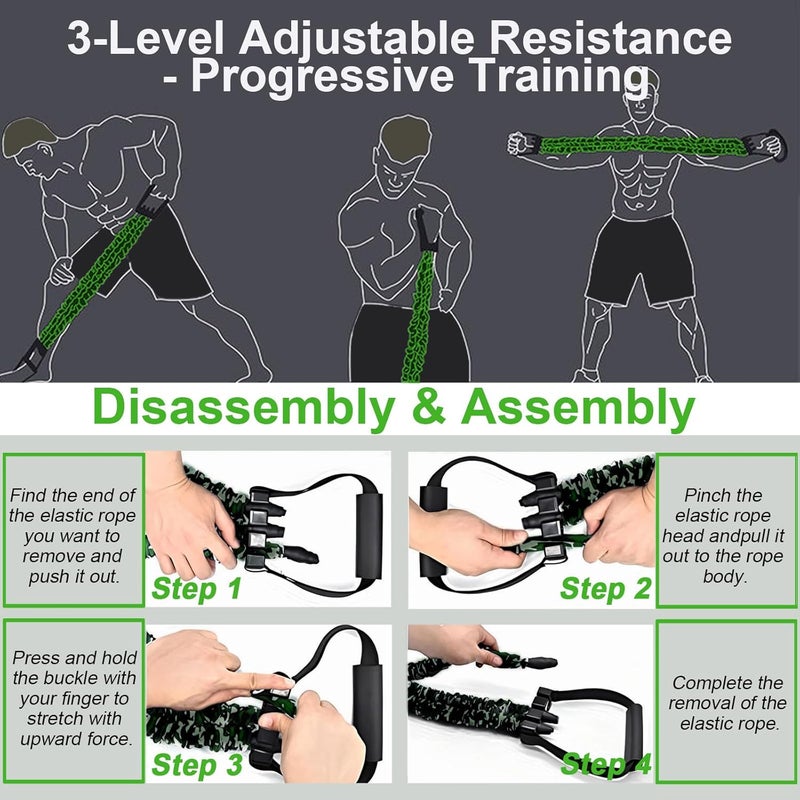 3-Level Adjustable Resistance - Progressive Training

Disassembly & Assembly

Find the end of the elastic rope you want to remove and push it out.

Step 1

Step 2

Pinch the elastic rope head andpull it out to the rope body.

Press and hold the buckle with your finger to stretch with upward force.

Step 3

Step 4

Complete the removal of the elastic rope.